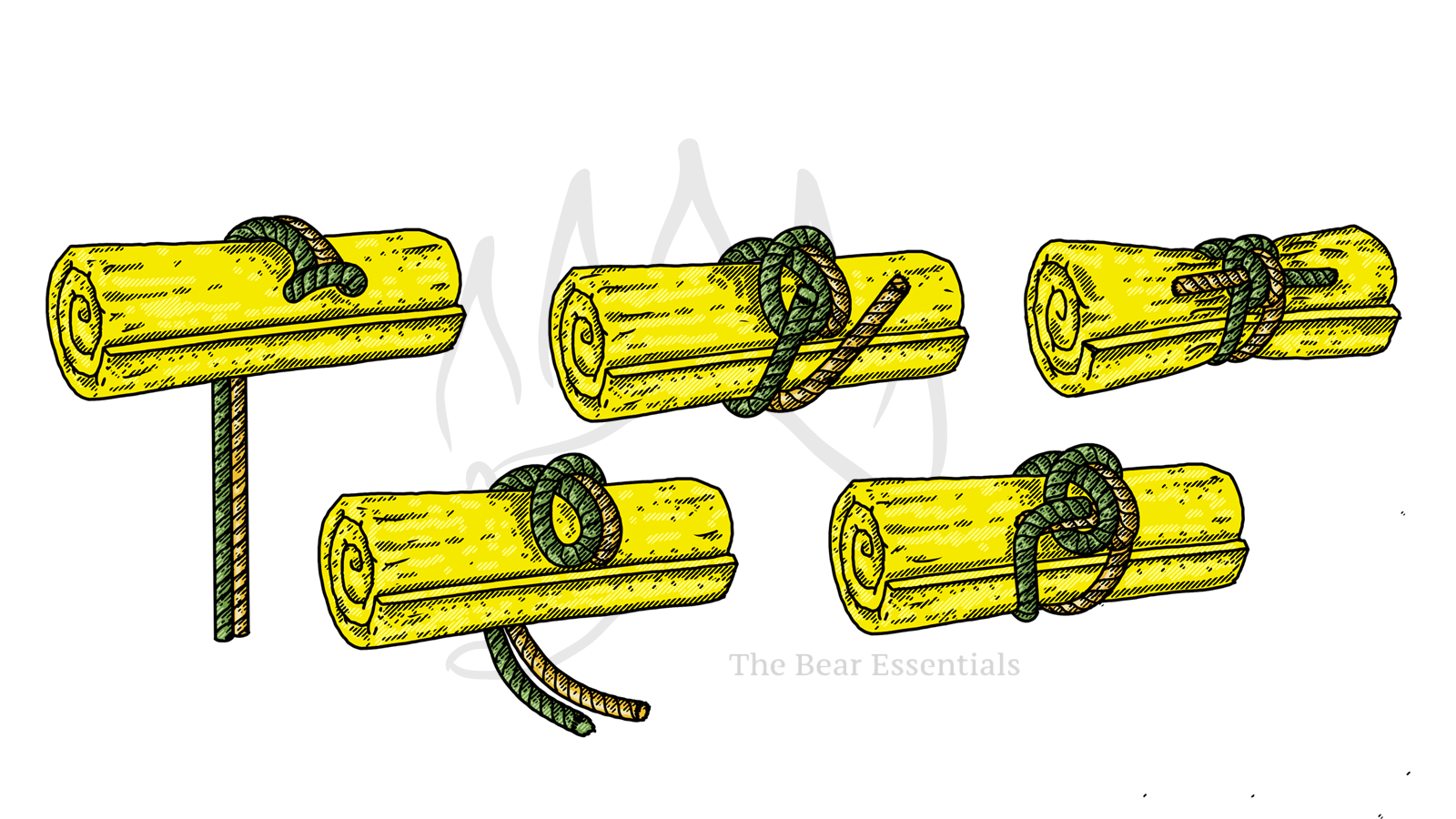 The Bear Essentials