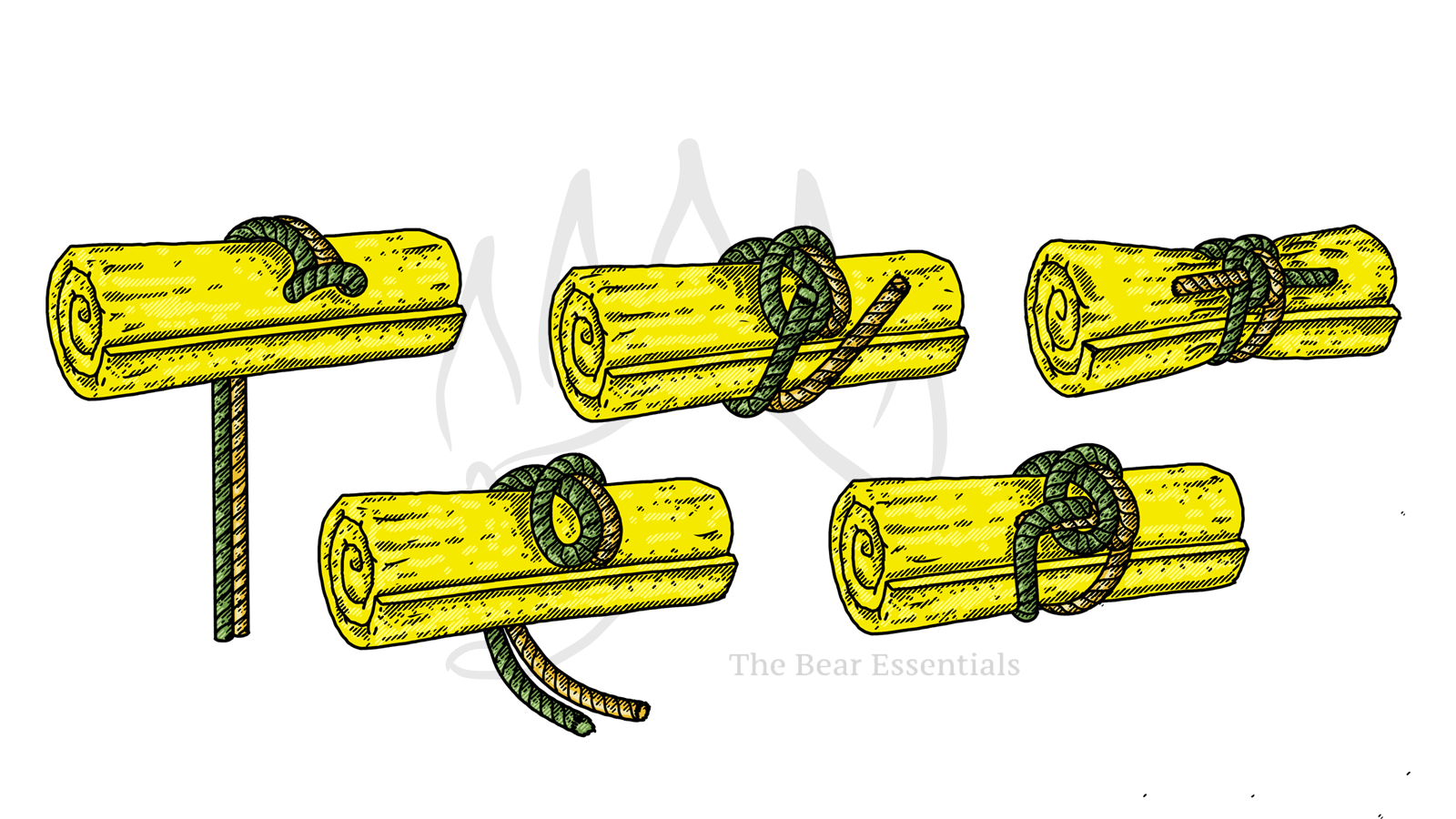 The Bear Essentials